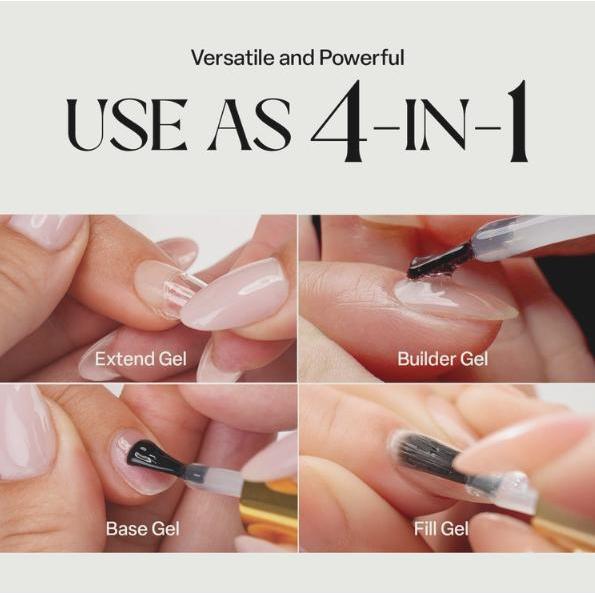 Versatile and Powerful

USE AS 4-IN-1

Extend Gel

Builder Gel

Base Gel

Fill Gel