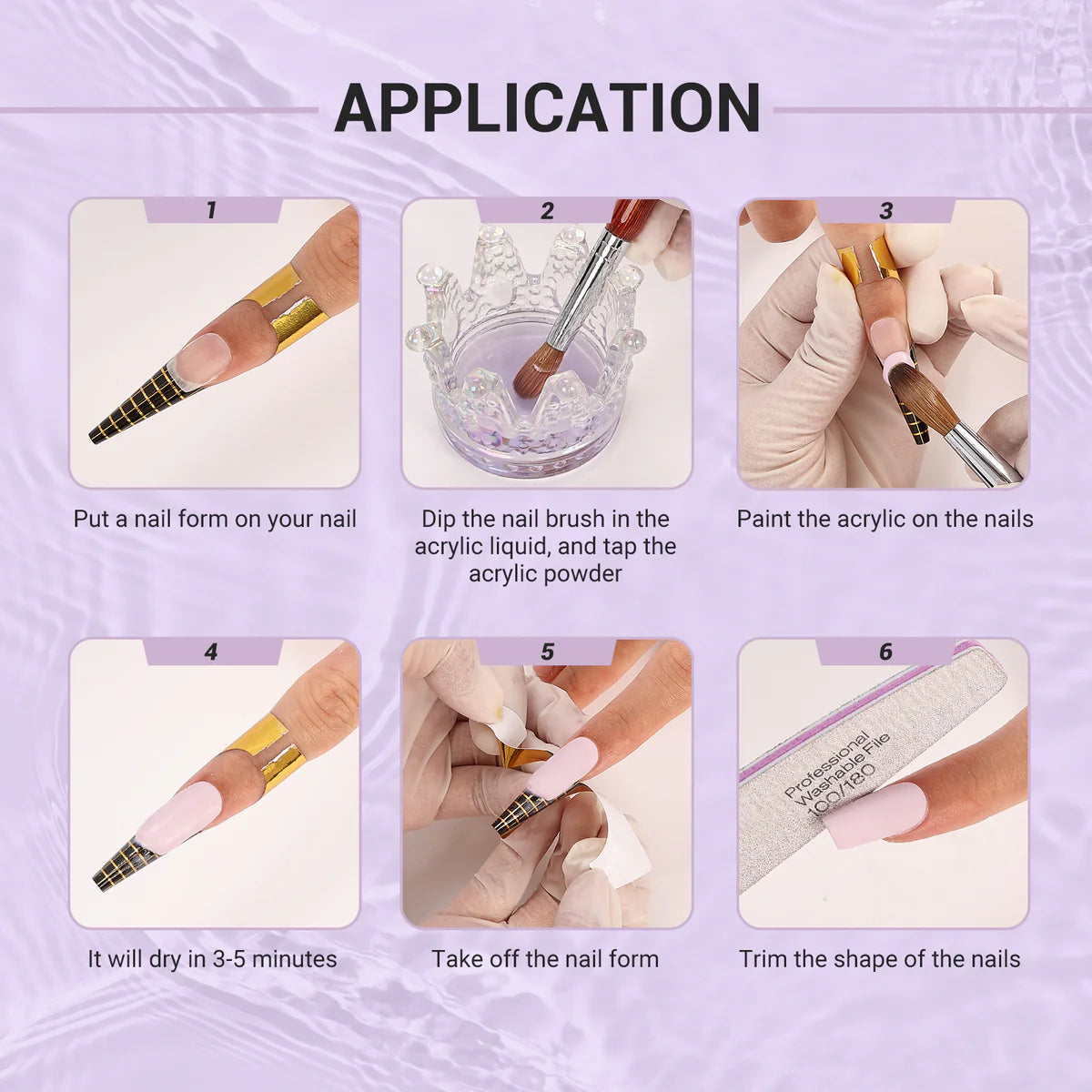 APPLICATION

1

Put a nail form on your nail

2

Dip the nail brush in the acrylic liquid, and tap the acrylic powder

3

Paint the acrylic on the nails

4

It will dry in 3-5 minutes

5

Take off the nail form

6

Professional Washable File 100/180

Trim the shape of the nails