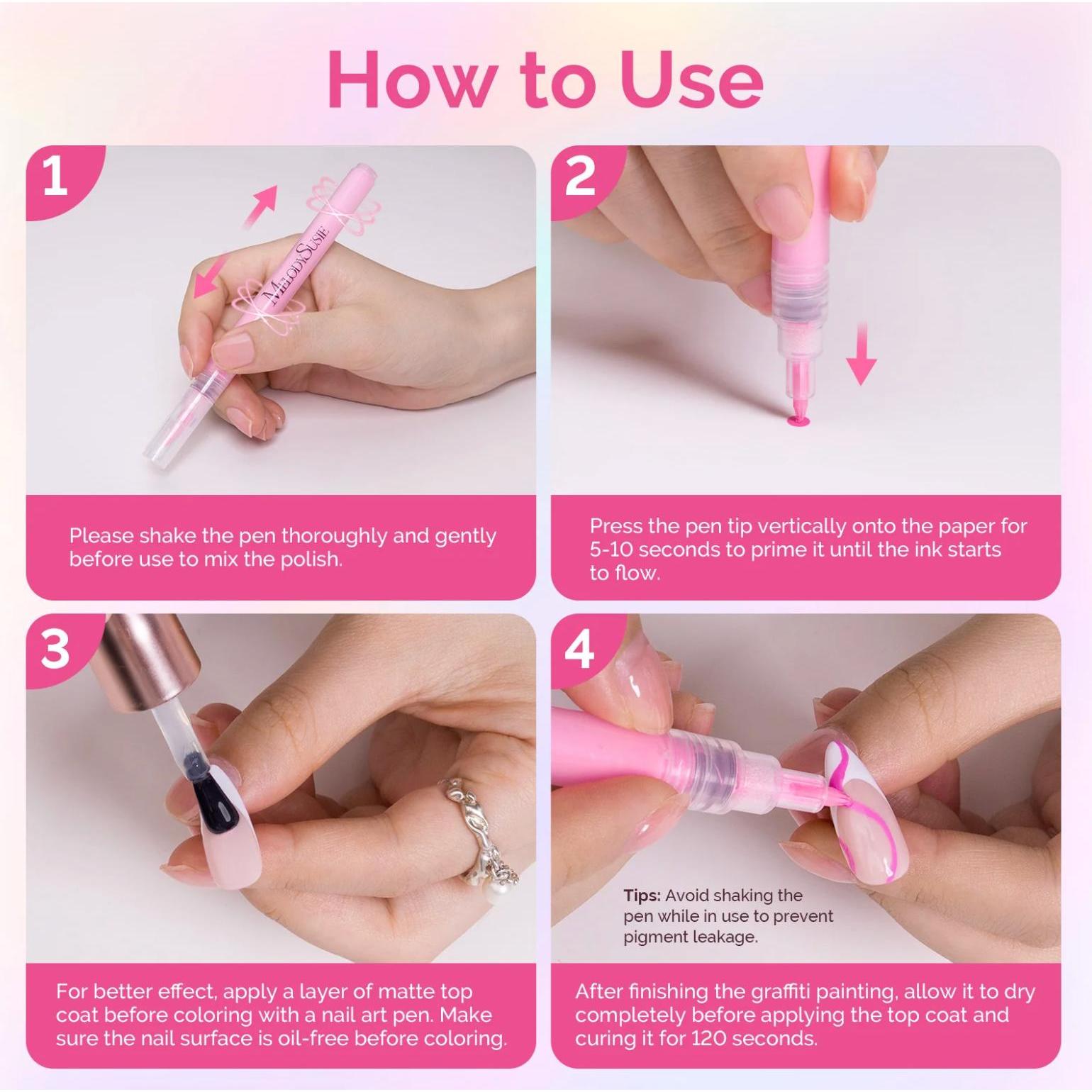 How to Use

1

MelodySusie

Please shake the pen thoroughly and gently before use to mix the polish.

2

Press the pen tip vertically onto the paper for 5-10 seconds to prime it until the ink starts to flow.

3

For better effect, apply a layer of matte top coat before coloring with a nail art pen. Make sure the nail surface is oil-free before coloring.

4

Tips: Avoid shaking the pen while in use to prevent pigment leakage.

After finishing the graffiti painting, allow it to dry completely before applying the top coat and curing it for 120 seconds.